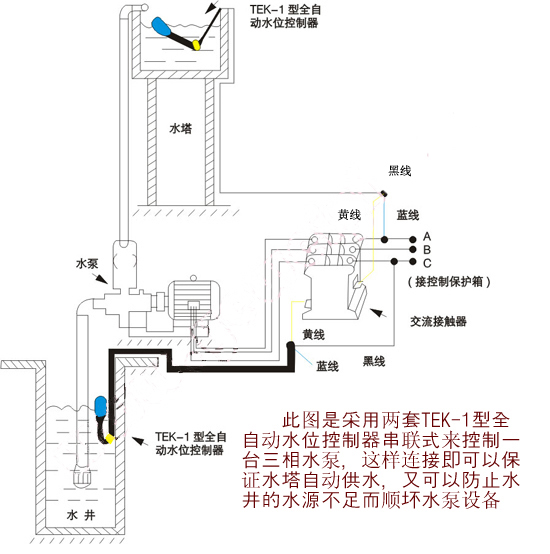 TEK-1 型全自动水位控制器

水塔

黑线

黄线

蓝线

A

B

C

（接控制保护箱）

水泵

交流接触器

黄线

蓝线

黑线

TEK-1 型全自动水位控制器

水 井

此图是采用两套TEK-1型全自动水位控制器串联式来控制一台三相水泵，这样连接即可以保证水塔自动供水，又可以防止水井的水源不足而顺坏水泵设备